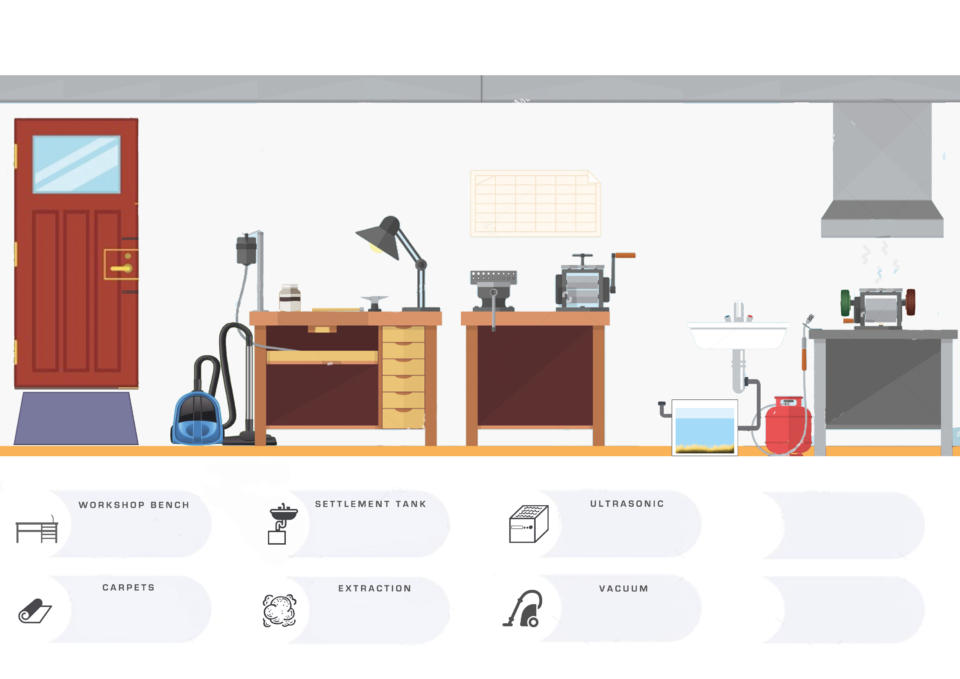 WORKSHOP BENCH

SETTLEMENT TANK

ULTRASONIC

CARPETS

EXTRACTION

VACUUM